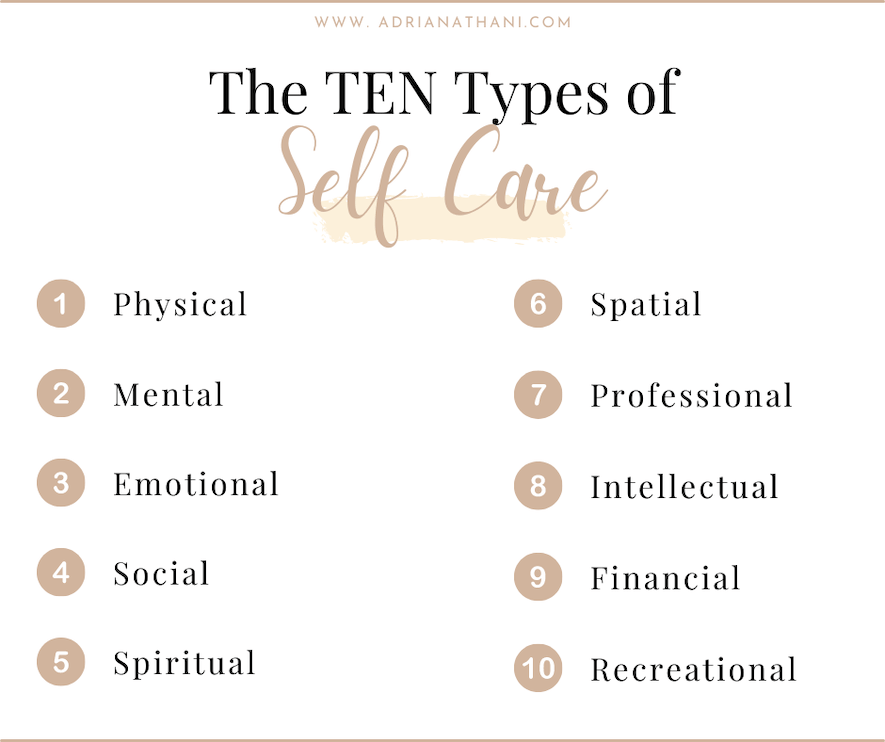 WWW. ADRIANATHANI.COM

The TEN Types of
Self Care

1 Physical
2 Mental
3 Emotional
4 Social
5 Spiritual

6 Spatial
7 Professional
8 Intellectual
9 Financial
10 Recreational